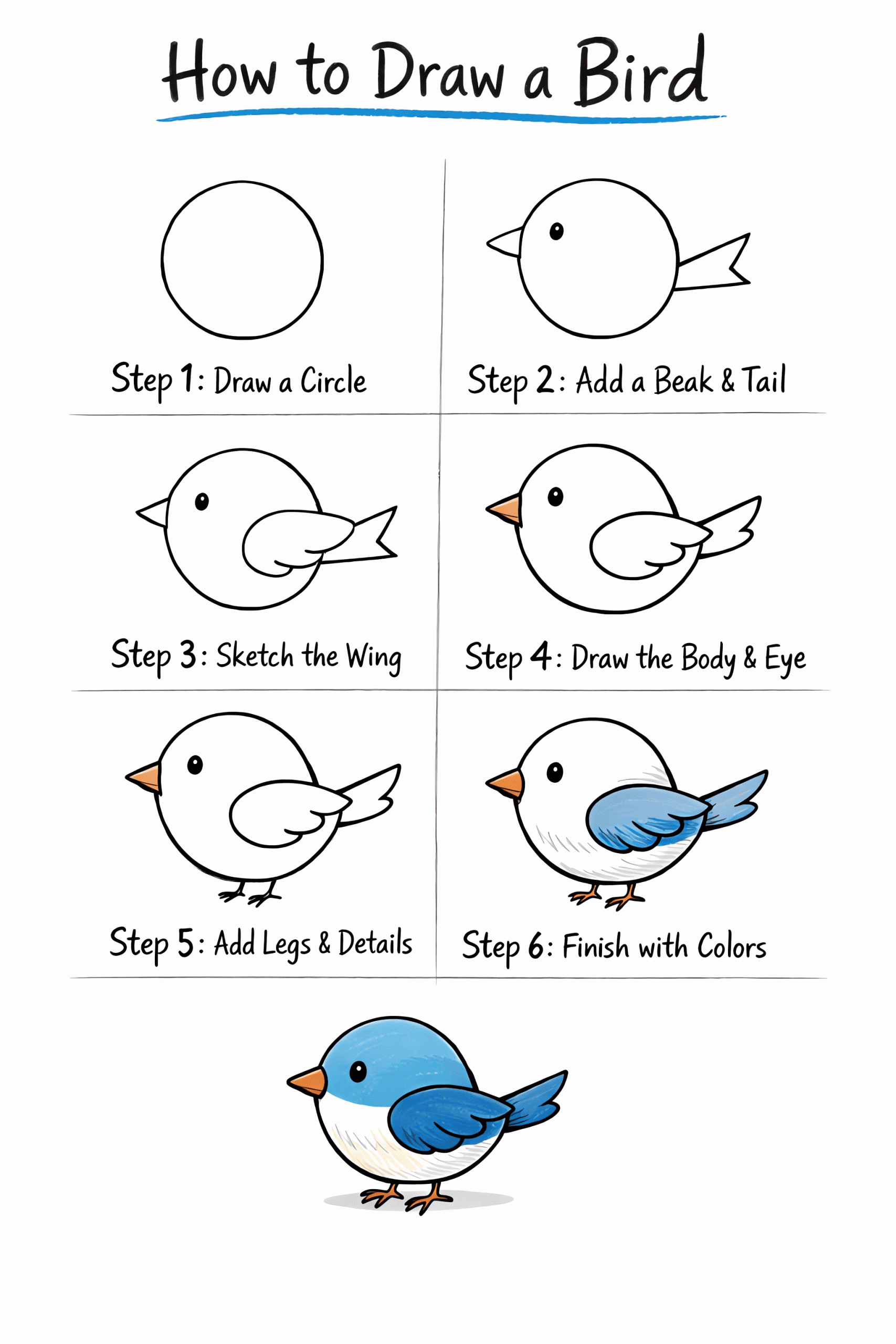 How to Draw a Bird

Step 1: Draw a Circle

Step 2: Add a Beak & Tail

Step 3: Sketch the Wing

Step 4: Draw the Body & Eye

Step 5: Add Legs & Details

Step 6: Finish with Colors