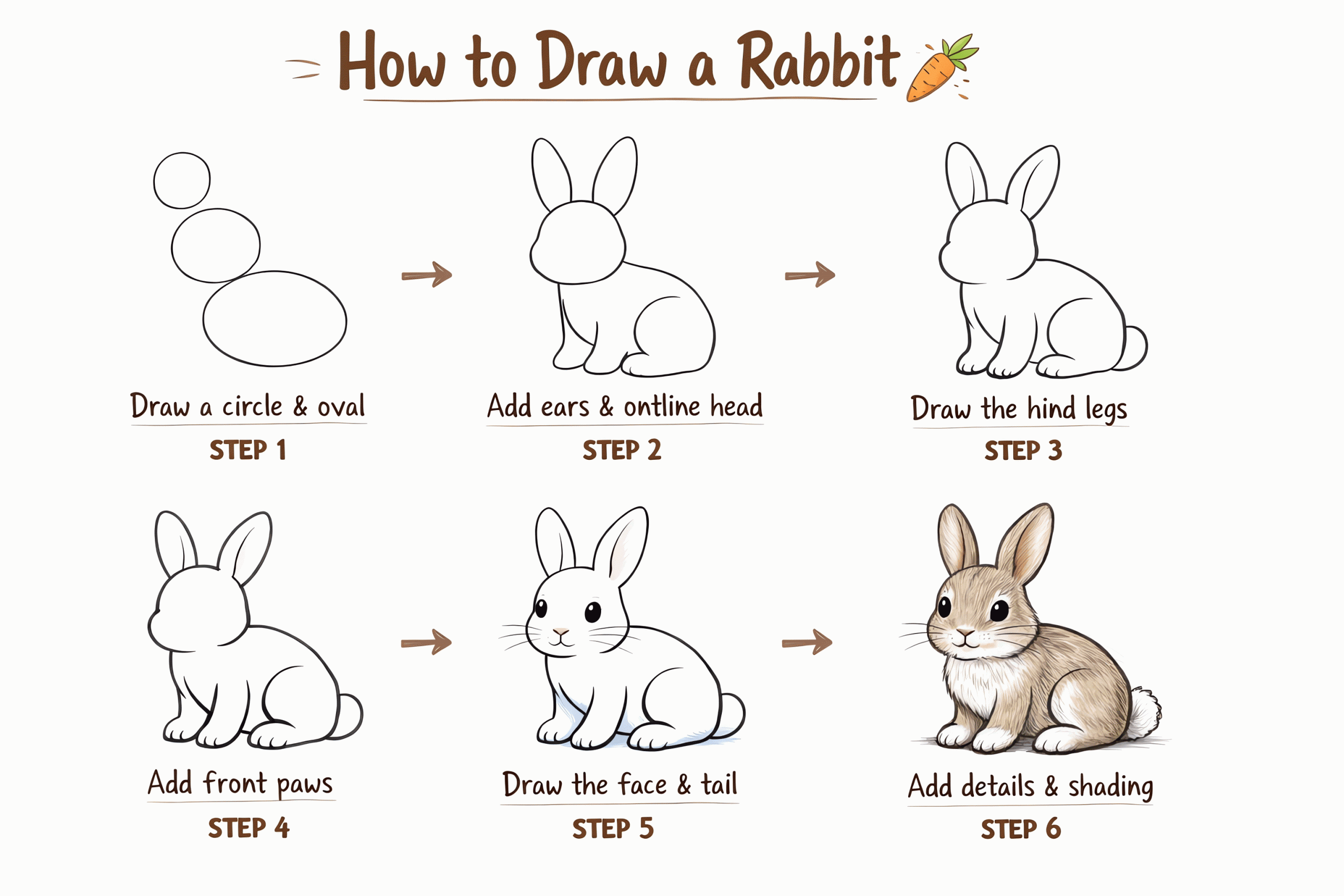 How to Draw a Rabbit

Draw a circle & oval
STEP 1

Add ears & ontline head
STEP 2

Draw the hind legs
STEP 3

Add front paws
STEP 4

Draw the face & tail
STEP 5

Add details & shading
STEP 6