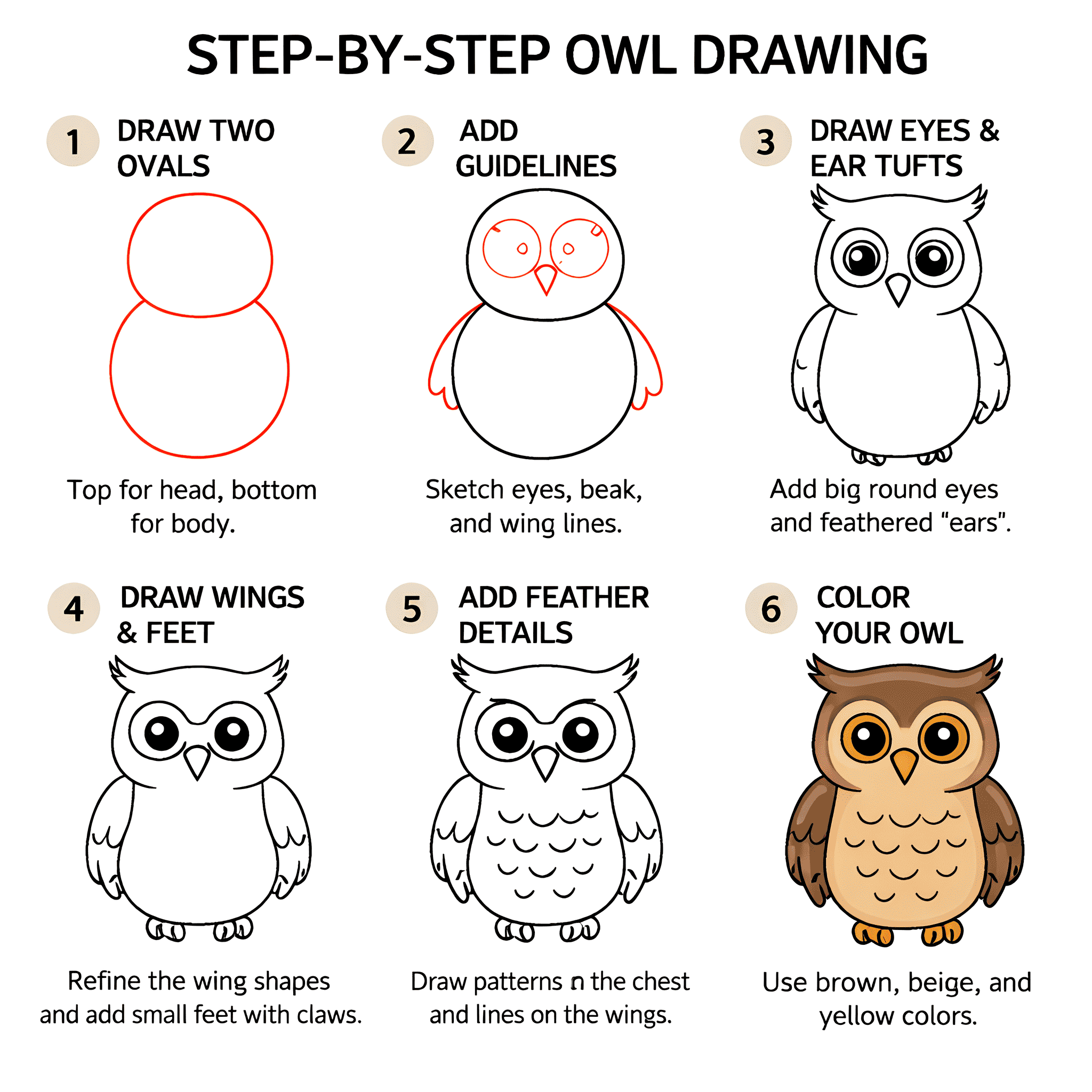 STEP-BY-STEP OWL DRAWING

1 DRAW TWO OVALS

Top for head, bottom for body.

2 ADD GUIDELINES

Sketch eyes, beak, and wing lines.

3 DRAW EYES & EAR TUFTS

Add big round eyes and feathered “ears”.

4 DRAW WINGS & FEET

Refine the wing shapes and add small feet with claws.

5 ADD FEATHER DETAILS

Draw patterns n the chest and lines on the wings.

6 COLOR YOUR OWL

Use brown, beige, and yellow colors.