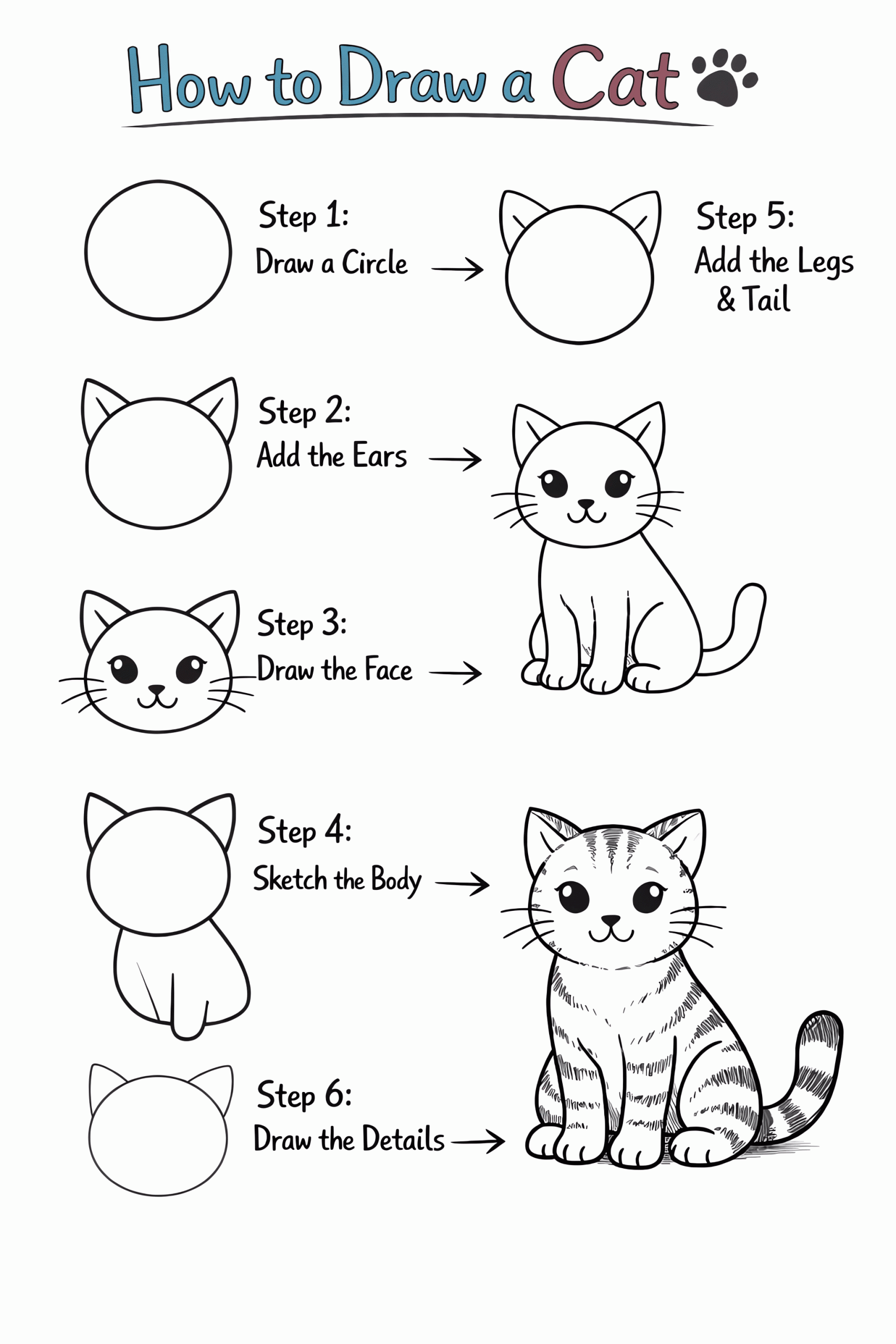 How to Draw a Cat

Step 1:
Draw a Circle →

Step 5:
Add the Legs & Tail

Step 2:
Add the Ears →

Step 3:
Draw the Face →

Step 4:
Sketch the Body →

Step 6:
Draw the Details →