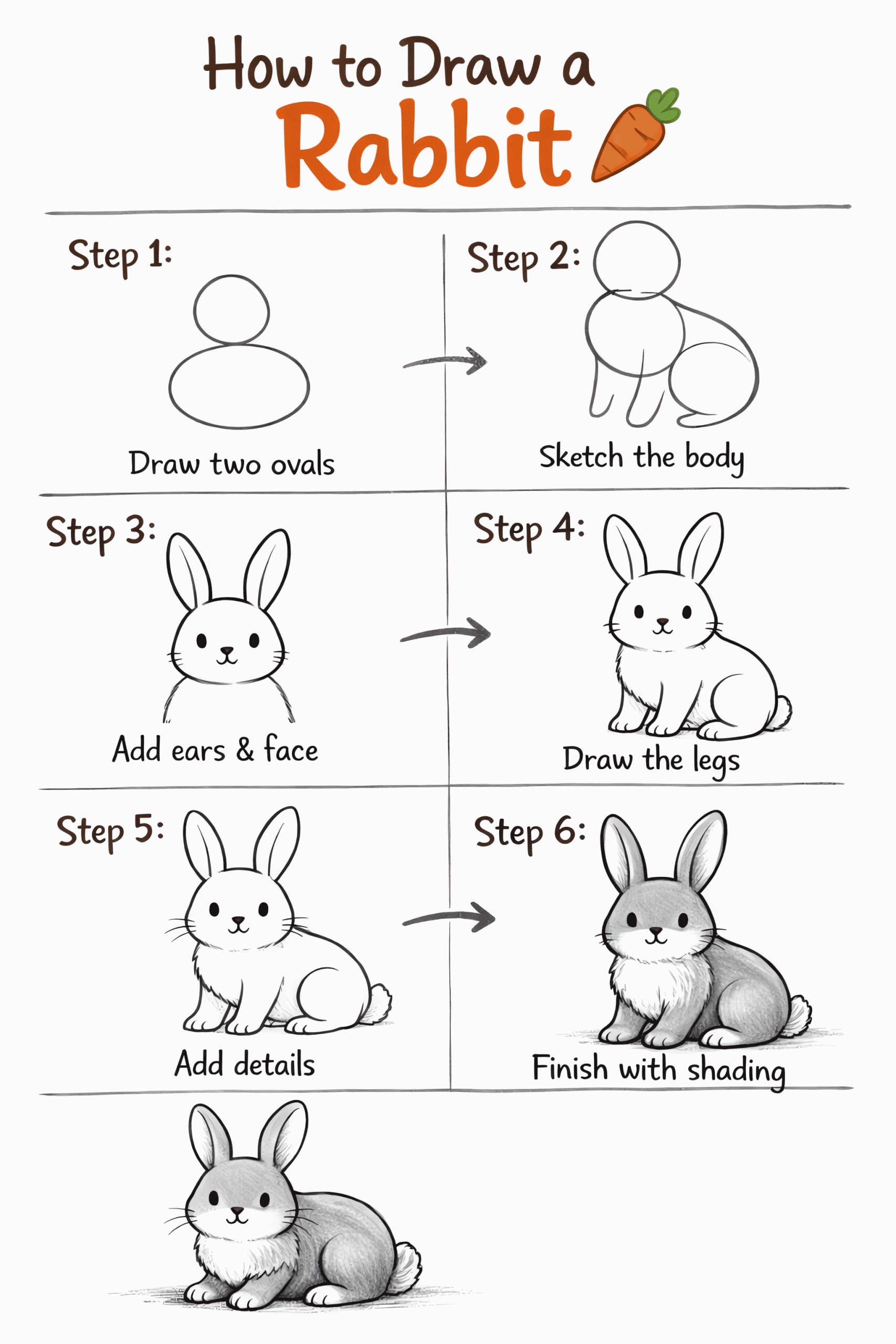 How to Draw a Rabbit

Step 1:

Draw two ovals

Step 2:

Sketch the body

Step 3:

Add ears & face

Step 4:

Draw the legs

Step 5:

Add details

Step 6:

Finish with shading